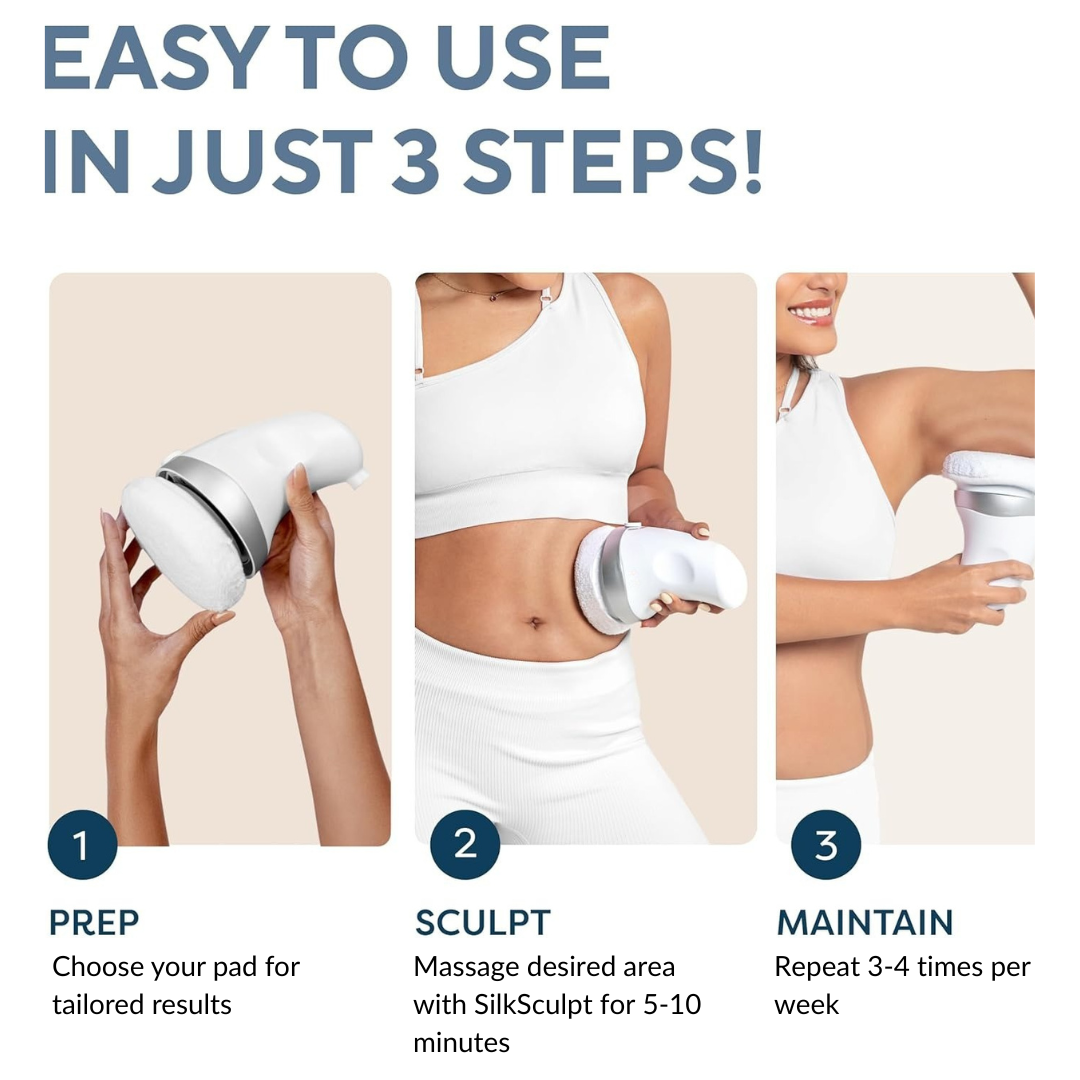 EASY TO USE
IN JUST 3 STEPS!

1

PREP
Choose your pad for tailored results

2

SCULPT
Massage desired area with SilkSculpt for 5-10 minutes

3

MAINTAIN
Repeat 3-4 times per week