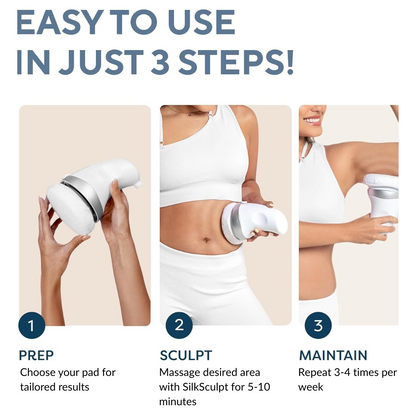 EASY TO USE
IN JUST 3 STEPS!

1

PREP
Choose your pad for tailored results

2

SCULPT
Massage desired area with SilkSculpt for 5-10 minutes

3

MAINTAIN
Repeat 3-4 times per week